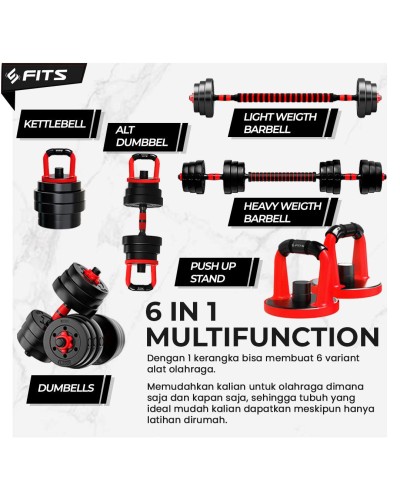 FITS

KETTLEBELL

ALT DUMBBEL

LIGHT WEIGTH BARBELL

HEAVY WEIGTH BARBELL

PUSH UP STAND

DUMBELLS

6 IN 1 MULTIFUNCTION

Dengan 1 kerangka bisa membuat 6 variant alat olahraga.

Memudahkan kalian untuk olahraga dimana saja dan kapan saja, sehingga tubuh yang ideal mudah kalian dapatkan meskipun hanya latihan dirumah.