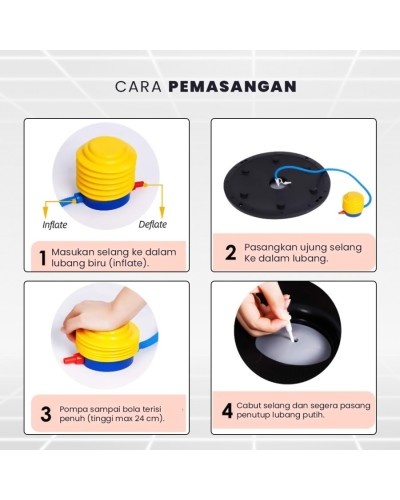 CARA PEMASANGAN

Inflate

Deflate

1 Masukan selang ke dalam lubang biru (inflate).

2 Pasangkan ujung selang Ke dalam lubang.

3 Pompa sampai bola terisi penuh (tinggi max 24 cm).

4 Cabut selang dan segera pasang penutup lubang putih.